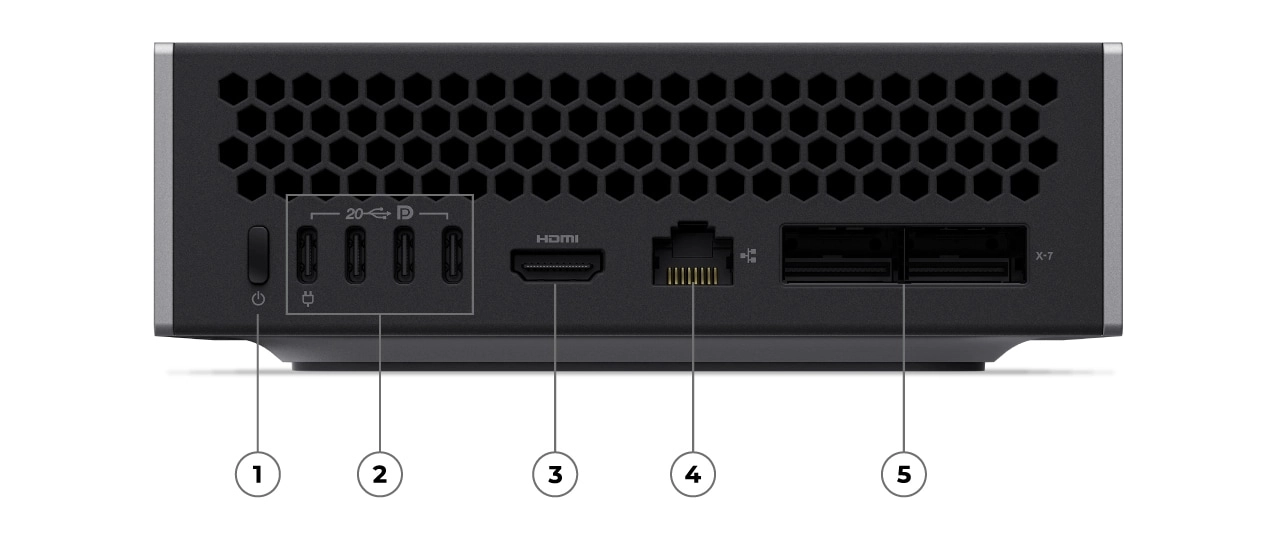 20
HDMI
X-7
1
2
3
4
5